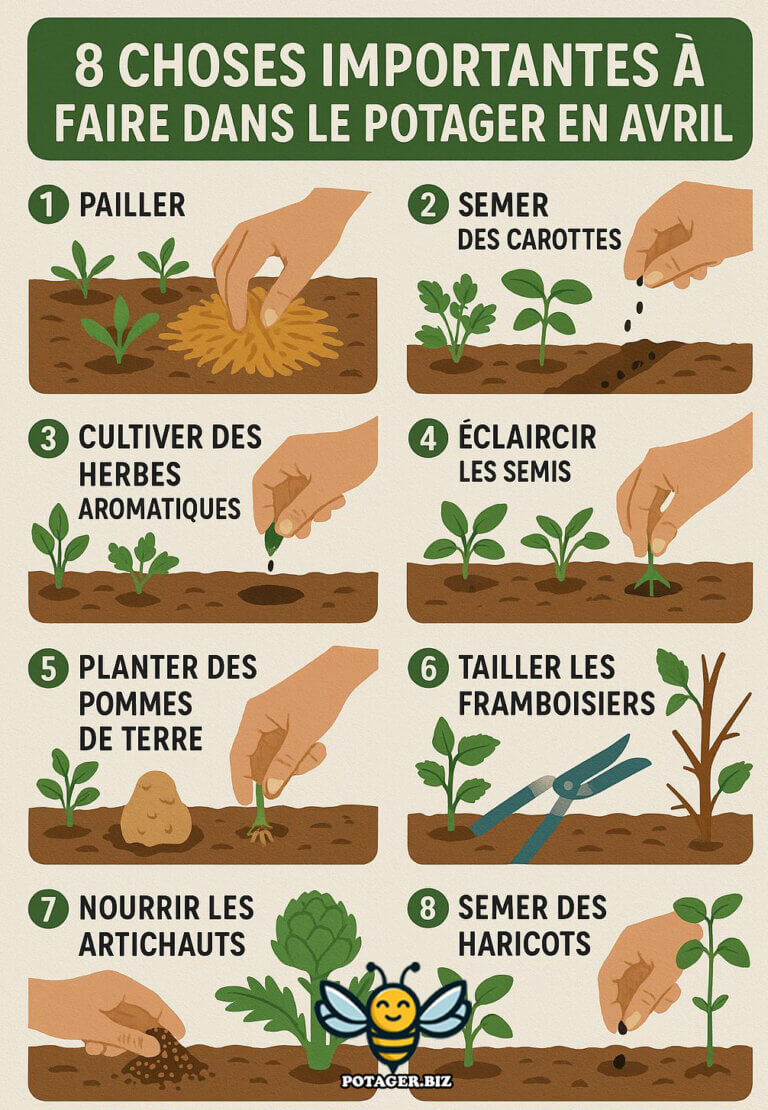 8 CHOSES IMPORTANTES À FAIRE DANS LE POTAGER EN AVRIL

1 PAILLER

2 SEMER DES CAROTTES

3 CULTIVER DES HERBES AROMATIQUES

4 ÉCLAIRCIR LES SEMIS

5 PLANTER DES POMMES DE TERRE

6 TAILLER LES FRAMBOISIERS

7 NOURRIR LES ARTICHAUTS

8 SEMER DES HARICOTS

POTAGER.BIZ